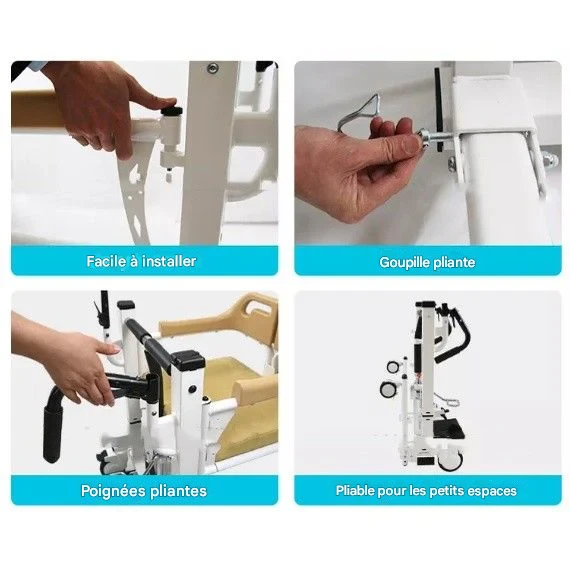 Facile à installer

Goupille pliante

Poignées pliantes

Pliable pour les petits espaces